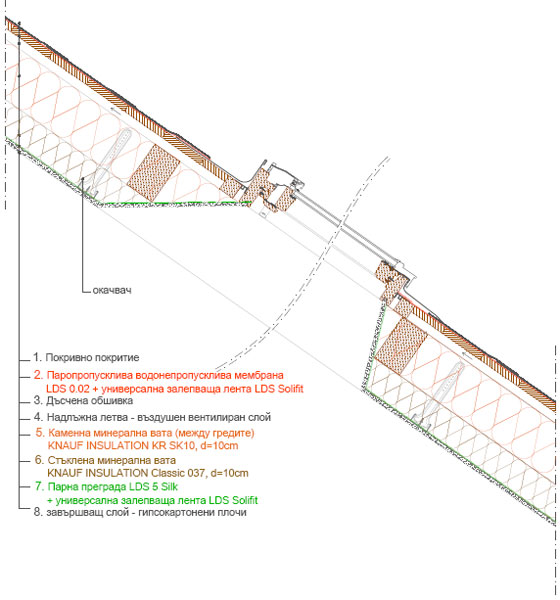 окачвач

1. Покривно покритие
2. Паропропусклива водонепропусклива мембрана LDS 0.02 + универсална залепваща лента LDS Solifit
3. Дъсчена обшивка
4. Надлъжна летва - въздушен вентилиран слой
5. Каменна минерална вата (между гредите) KNAUF INSULATION KR SK10, d=10cm
6. Стъклена минерална вата KNAUF INSULATION Classic 037, d=10cm
7. Парна преграда LDS 5 Silk + универсална залепваща лента LDS Solifit
8. завършващ слой - гипсокартонени плочи