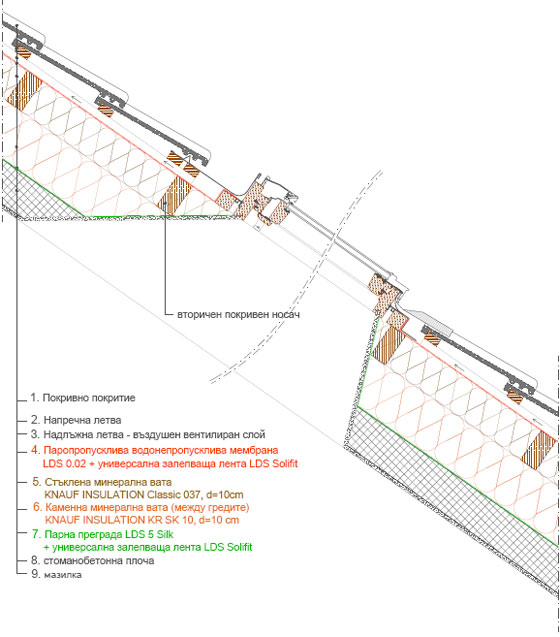 вторичен покривен носач

1. Покривно покритие
2. Напречна летва
3. Надлъжна летва - въздушен вентилиран слой
4. Паропропусклива водонепропусклива мембрана LDS 0.02 + универсална залепваща лента LDS Solifit
5. Стъклена минерална вата KNAUF INSULATION Classic 037, d=10cm
6. Каменна минерална вата (между гредите) KNAUF INSULATION KR SK 10, d=10 cm
7. Парна преграда LDS 5 Silk + универсална залепваща лента LDS Solifit
8. стоманобетонна плоча
9. мазилка