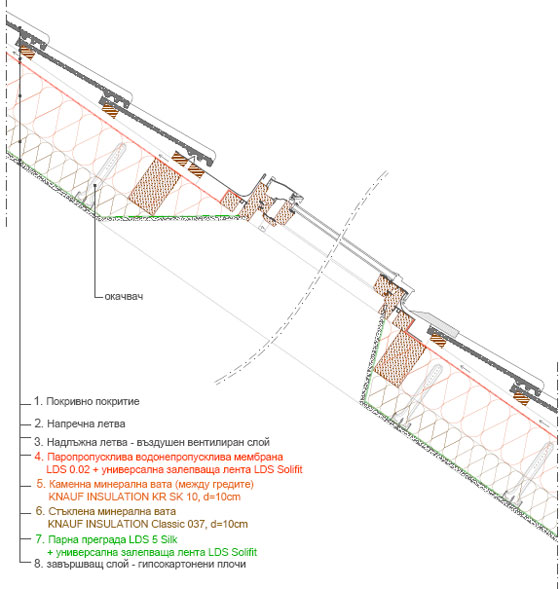 окачвач

1. Покривно покритие

2. Напречна летва

3. Надлъжна летва - въздушен вентилиран слой

4. Паропропусклива водонепропусклива мембрана LDS 0.02 + универсална залепваща лента LDS Solifit

5. Каменна минерална вата (между гредите) KNAUF INSULATION KR SK 10, d=10cm

6. Стъклена минерална вата KNAUF INSULATION Classic 037, d=10cm

7. Парна преграда LDS 5 Silk + универсална залепваща лента LDS Solifit

8. завършващ слой - гипсокартонени плочи