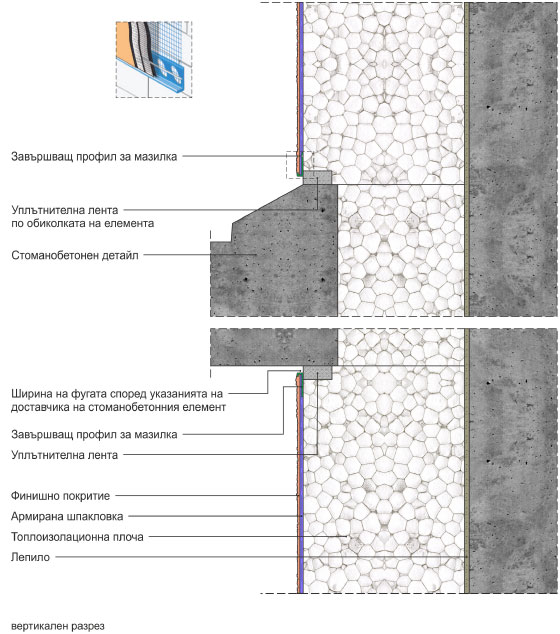 Завършващ профил за мазилка

Уплътнителна лента
по обиколката на елемента

Стоманобетонен детайл

Ширина на фугата според указанията на доставчика на стоманобетонния елемент

Завършващ профил за мазилка

Уплътнителна лента

Финишно покритие

Армирана шпакловка

Топлоизолационна плоча

Лепило

вертикален разрез