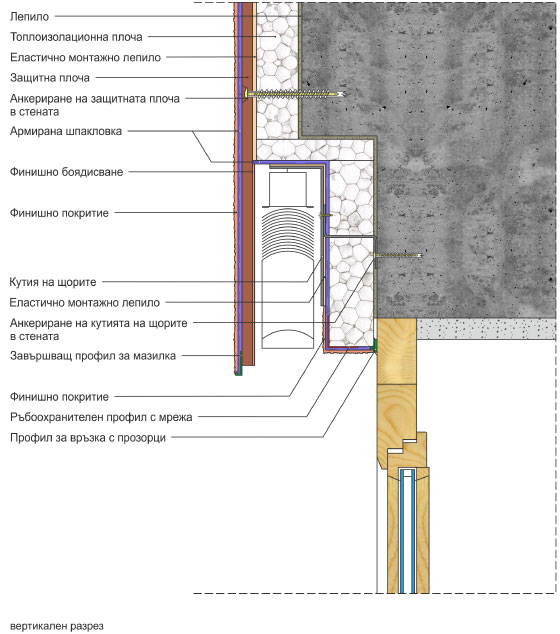 Лепило
Топлоизолационна плоча
Еластично монтажно лепило
Защитна плоча
Анкериране на защитната плоча в стената
Армирана шпакловка
Финишно боядисване
Финишно покритие
Кутия на щорите
Еластично монтажно лепило
Анкериране на кутията на щорите в стената
Завършващ профил за мазилка
Финишно покритие
Ръбоохранителен профил с мрежа
Профил за връзка с прозорци

вертикален разрез