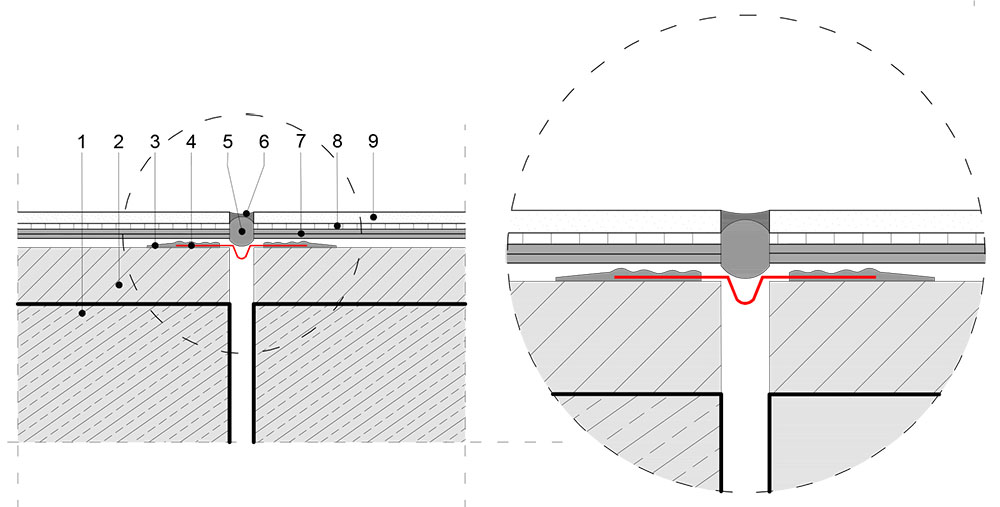 1 2 3 4 5 6 7 8 9