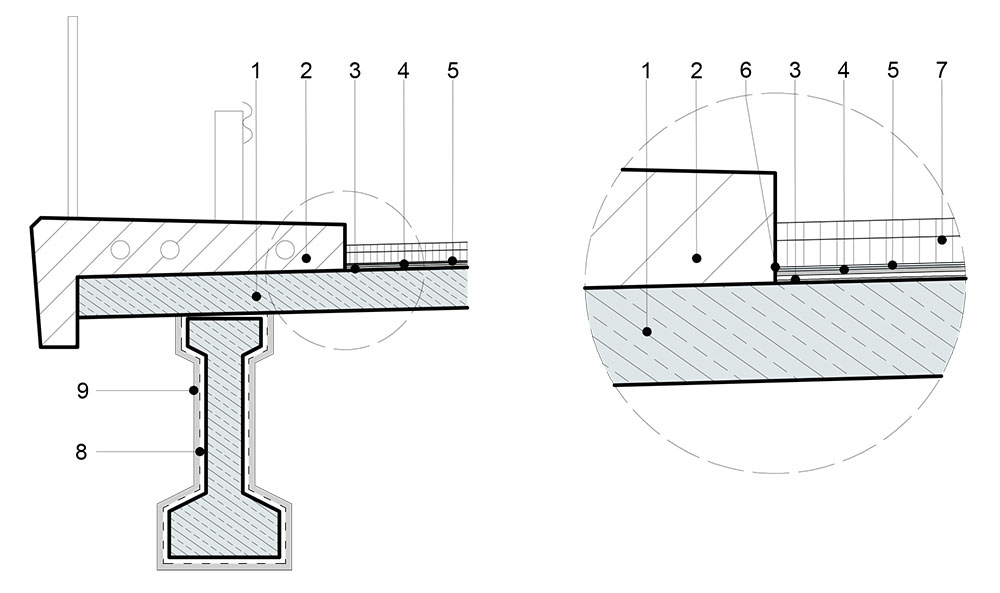 1 2 3 4 5

9

8

1 2 6 3 4 5 7