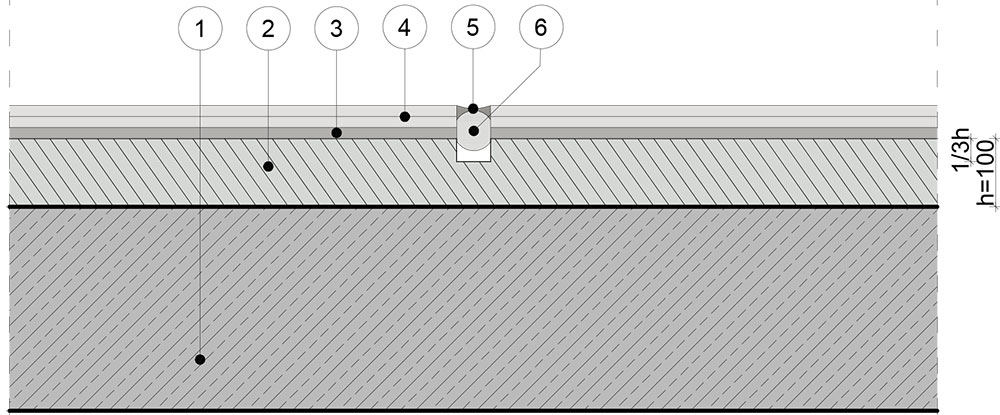 1
2
3
4
5
6
1/3h
h=100