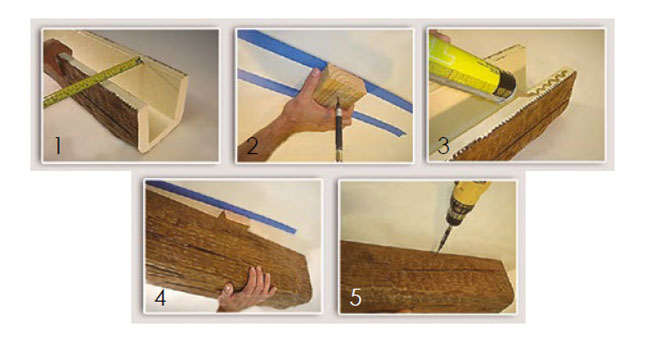 1

2

3

4

5