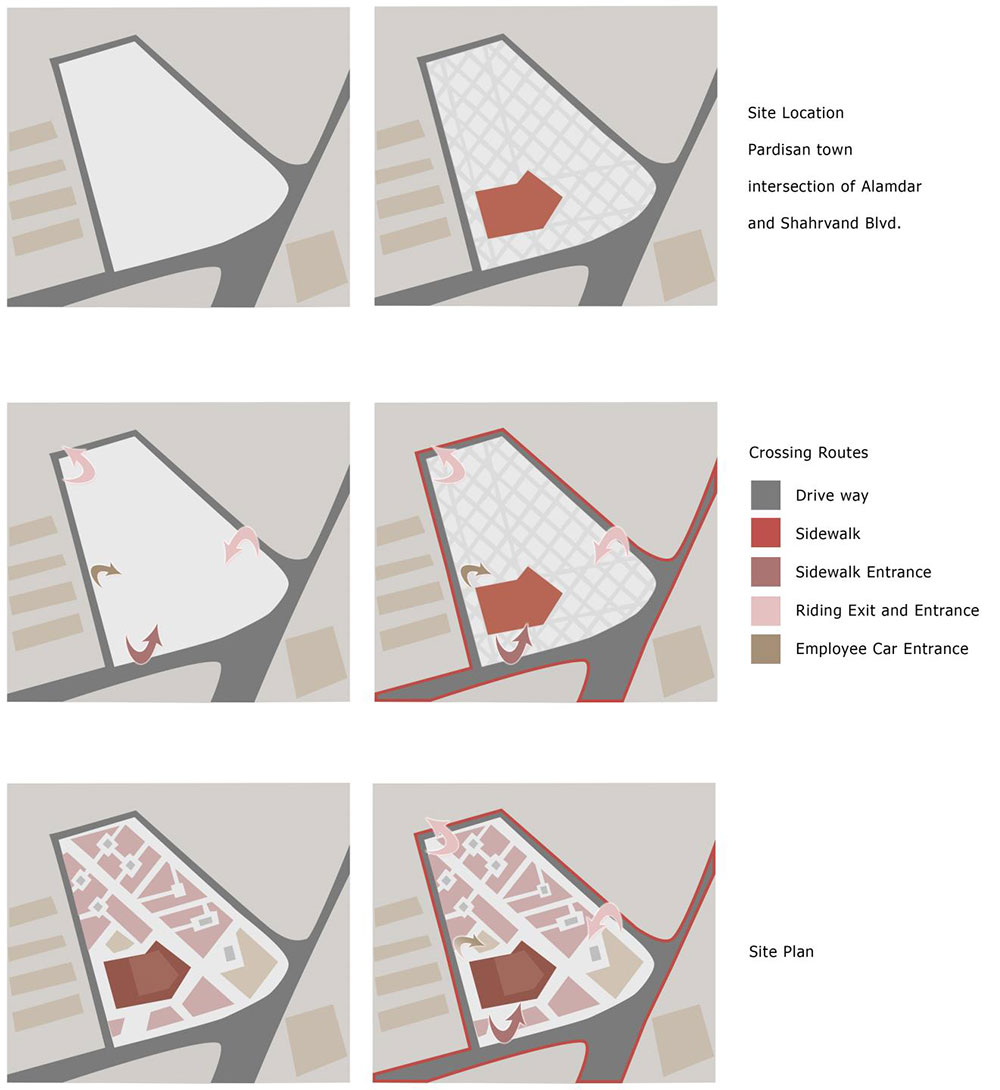 Site Location
Pardisan town
intersection of Alamdar
and Shahrvand Blvd.

Crossing Routes
Drive way
Sidewalk
Sidewalk Entrance
Riding Exit and Entrance
Employee Car Entrance

Site Plan