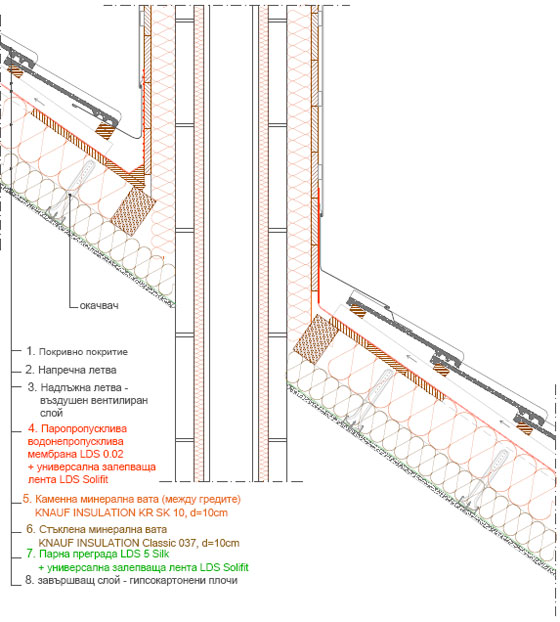 окачвач

1. Покривно покритие

2. Напречна летва

3. Надлъжна летва - въздушен вентилиран слой

4. Паропропусклива водонепропусклива мембрана LDS 0.02 + универсална залепваща лента LDS Solifit

5. Каменна минерална вата (между гредите) KNAUF INSULATION KR SK 10, d=10cm

6. Стъклена минерална вата KNAUF INSULATION Classic 037, d=10cm

7. Парна преграда LDS 5 Silk + универсална залепваща лента LDS Solifit

8. завършващ слой - гипсокартонени плочи