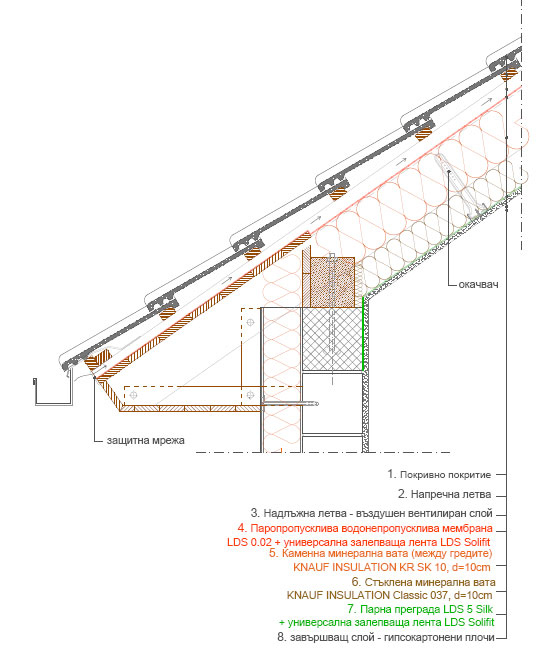 окачвач

защитна мрежа

1. Покривно покритие

2. Напречна летва

3. Надлъжна летва - въздушен вентилиран слой

4. Паропропусклива водонепропусклива мембрана LDS 0.02 + универсална залепваща лента LDS Solifit

5. Каменна минерална вата (между гредите) KNAUF INSULATION KR SK 10, d=10cm

6. Стъклена минерална вата KNAUF INSULATION Classic 037, d=10cm

7. Парна преграда LDS 5 Silk + универсална залепваща лента LDS Solifit

8. завършващ слой - гипсокартонени плочи